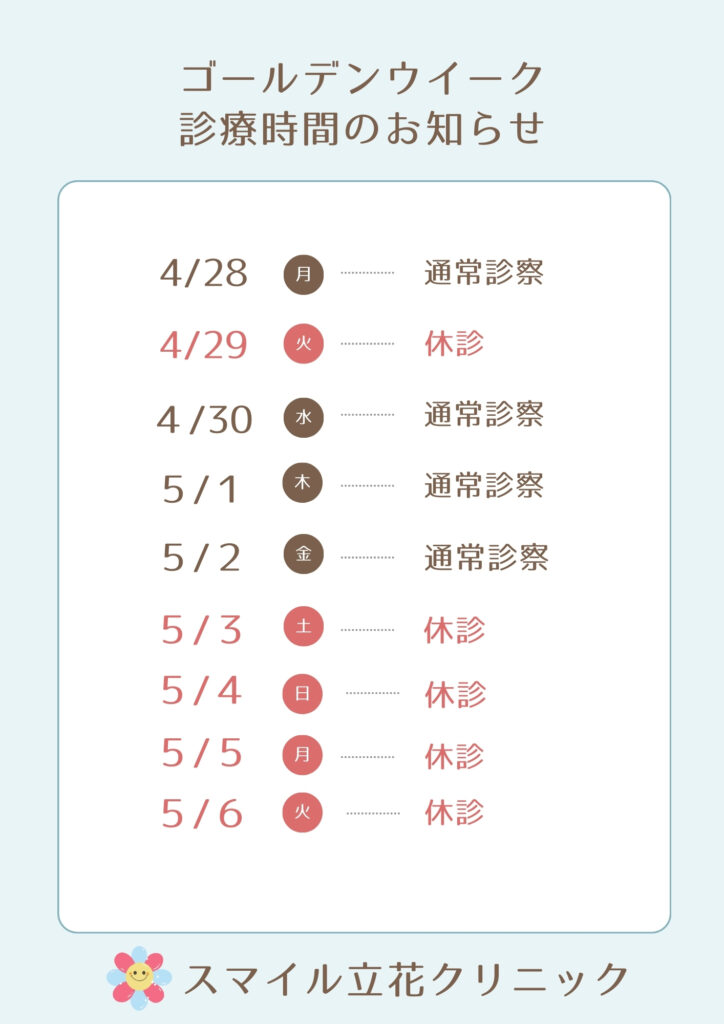 ゴールデンウイーク
診療時間のお知らせ

4/28 月 通常診察
4/29 火 休診
4/30 水 通常診察
5/1 木 通常診察
5/2 金 通常診察
5/3 土 休診
5/4 日 休診
5/5 月 休診
5/6 火 休診

スマイル立花クリニック